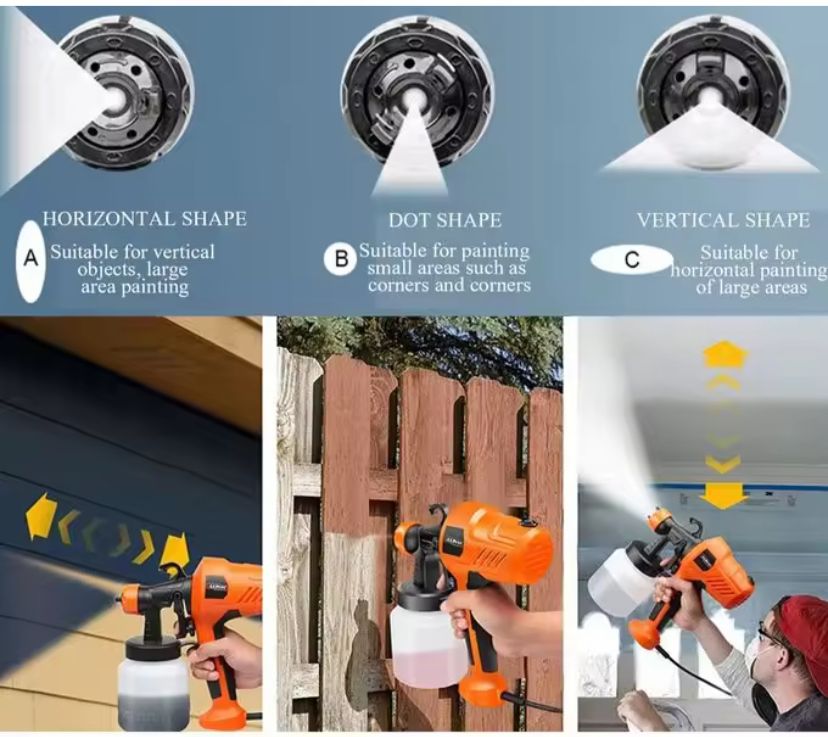 HORIZONTAL SHAPE

A Suitable for vertical objects, large area painting

DOT SHAPE

B Suitable for painting small areas such as corners and corners

VERTICAL SHAPE

C Suitable for horizontal painting of large areas